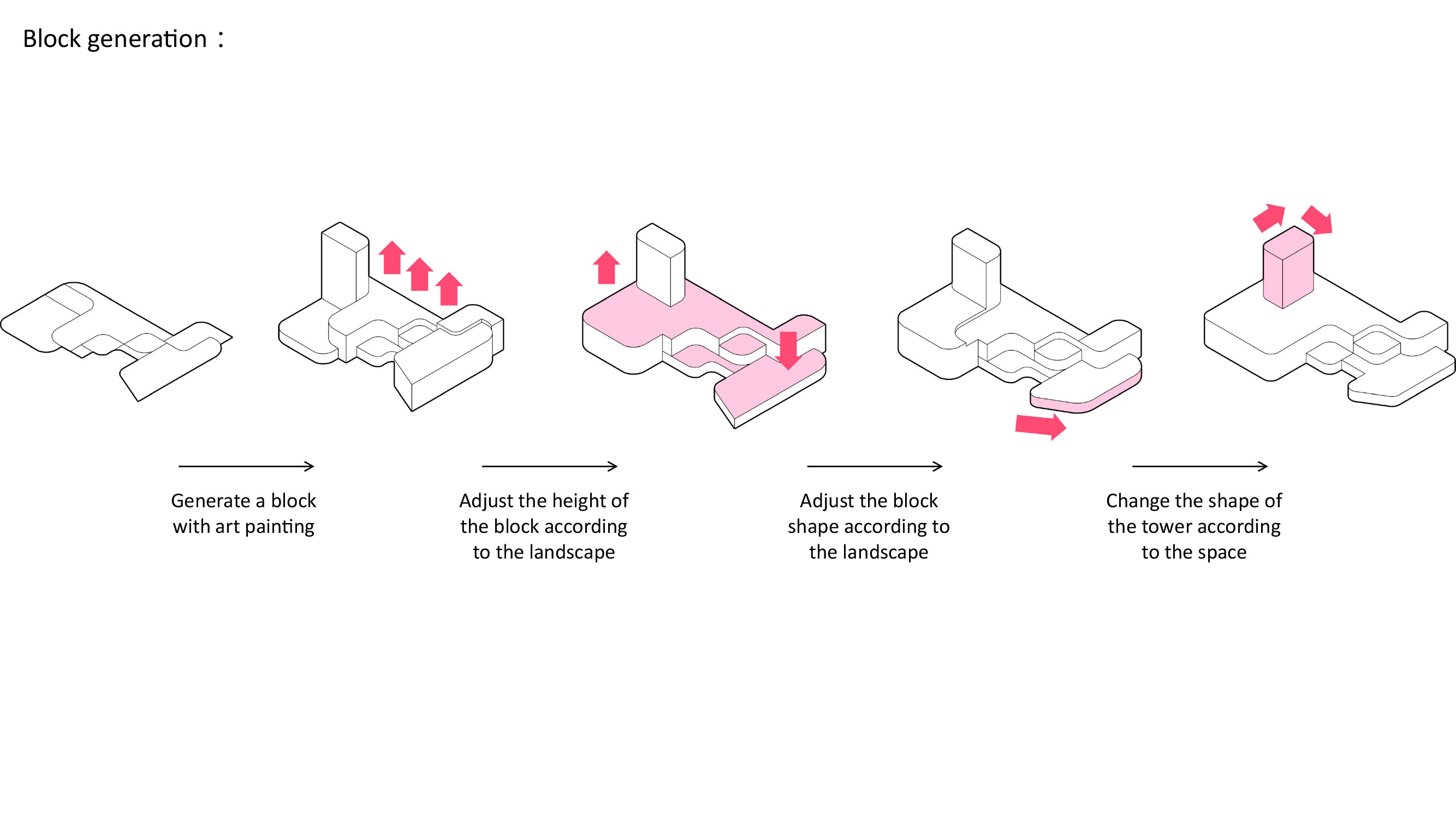 Block generation：

Generate a block with art painting

Adjust the height of the block according to the landscape

Adjust the block shape according to the landscape

Change the shape of the tower according to the space